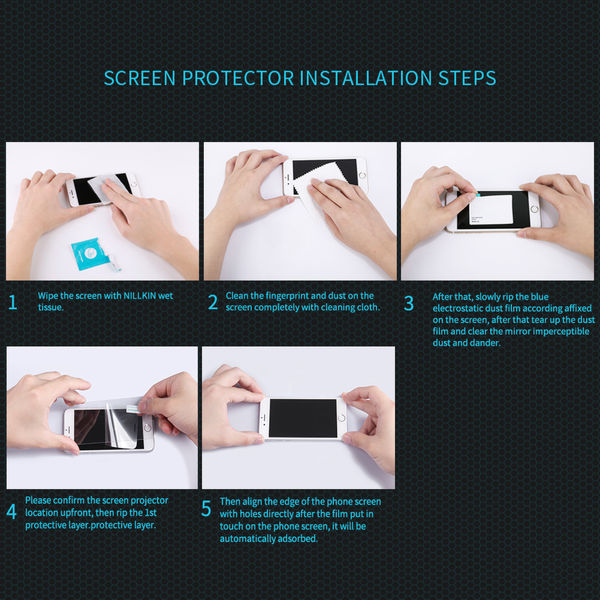 SCREEN PROTECTOR INSTALLATION STEPS

1 Wipe the screen with NILLKIN wet tissue.

2 Clean the fingerprint and dust on the screen completely with cleaning cloth.

3 After that, slowly rip the blue electrostatic dust film according affixed on the screen, after that tear up the dust film and clear the mirror imperceptible dust and dander.

4 Please confirm the screen projector location upfront, then rip the 1st protective layer.protective layer.

5 Then align the edge of the phone screen with holes directly after the film put in touch on the phone screen, it will be automatically adsorbed.