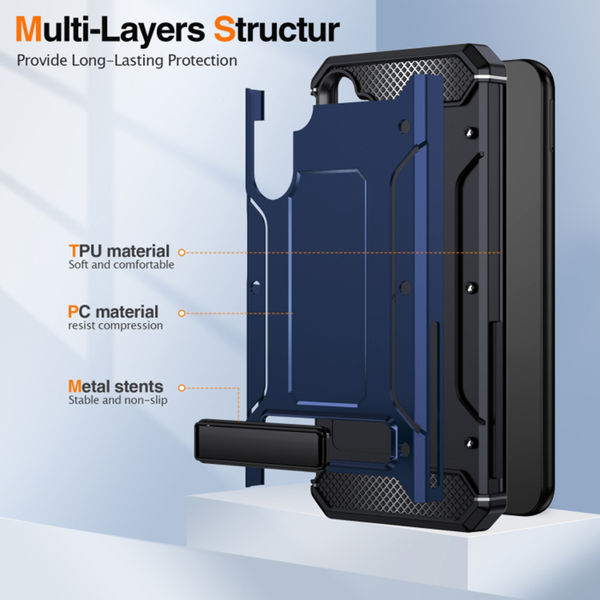 Multi-Layers Structur
Provide Long-Lasting Protection

TPU material
Soft and comfortable

PC material
resist compression

Metal stents
Stable and non-slip