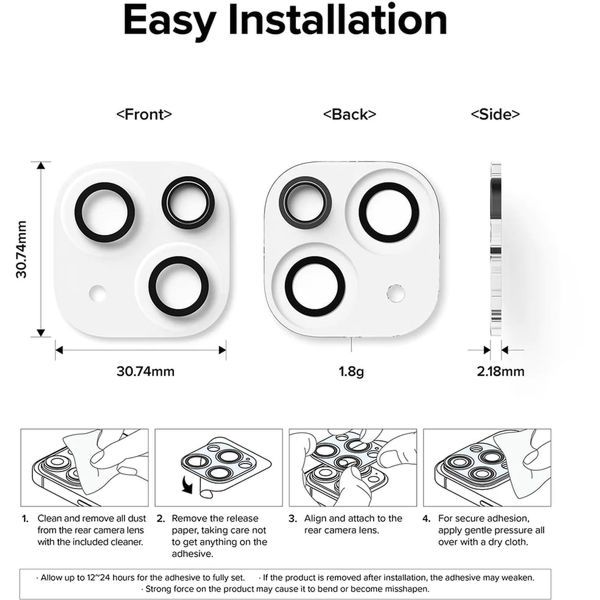 Easy Installation

<Front>

<Back>

<Side>

30.74mm

30.74mm

1.8g

2.18mm

1. Clean and remove all dust from the rear camera lens with the included cleaner.

2. Remove the release paper, taking care not to get anything on the adhesive.

3. Align and attach to the rear camera lens.

4. For secure adhesion, apply gentle pressure all over with a dry cloth.

· Allow up to 12~24 hours for the adhesive to fully set. · If the product is removed after installation, the adhesive may weaken.
· Strong force on the product may cause it to bend or become misshapen.