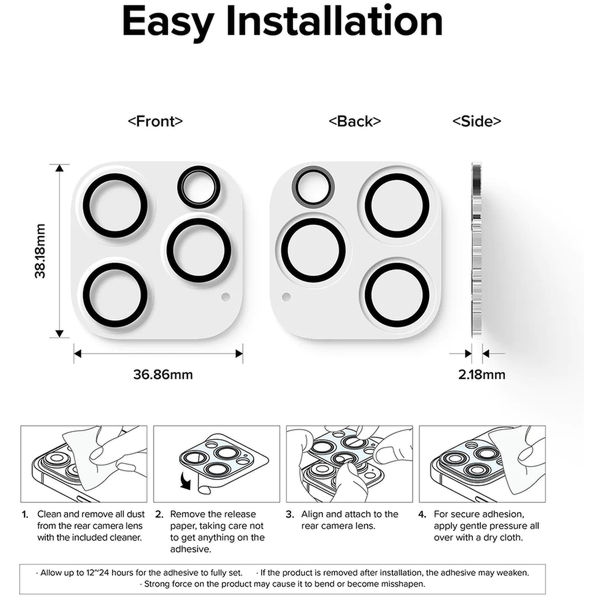 Easy Installation

<Front>

<Back>

<Side>

38.18mm

36.86mm

2.18mm

1. Clean and remove all dust from the rear camera lens with the included cleaner.

2. Remove the release paper, taking care not to get anything on the adhesive.

3. Align and attach to the rear camera lens.

4. For secure adhesion, apply gentle pressure all over with a dry cloth.

· Allow up to 12~24 hours for the adhesive to fully set. · If the product is removed after installation, the adhesive may weaken. · Strong force on the product may cause it to bend or become misshapen.