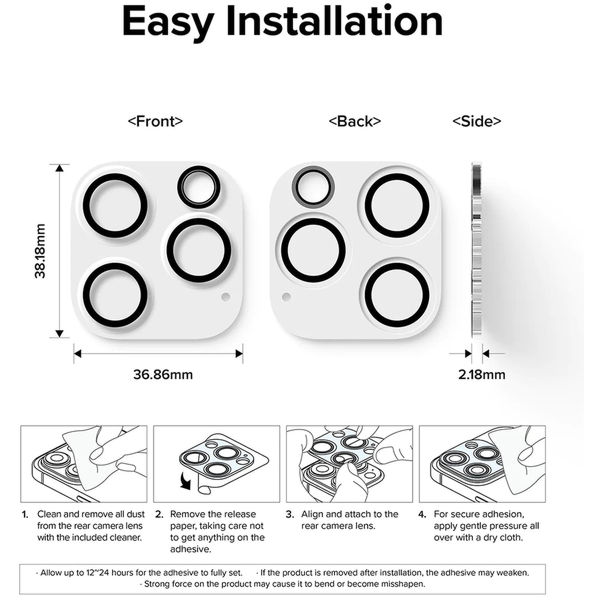 Easy Installation

<Front>

<Back>

<Side>

38.18mm

36.86mm

2.18mm

1. Clean and remove all dust from the rear camera lens with the included cleaner.

2. Remove the release paper, taking care not to get anything on the adhesive.

3. Align and attach to the rear camera lens.

4. For secure adhesion, apply gentle pressure all over with a dry cloth.

· Allow up to 12~24 hours for the adhesive to fully set. · If the product is removed after installation, the adhesive may weaken.
· Strong force on the product may cause it to bend or become misshapen.