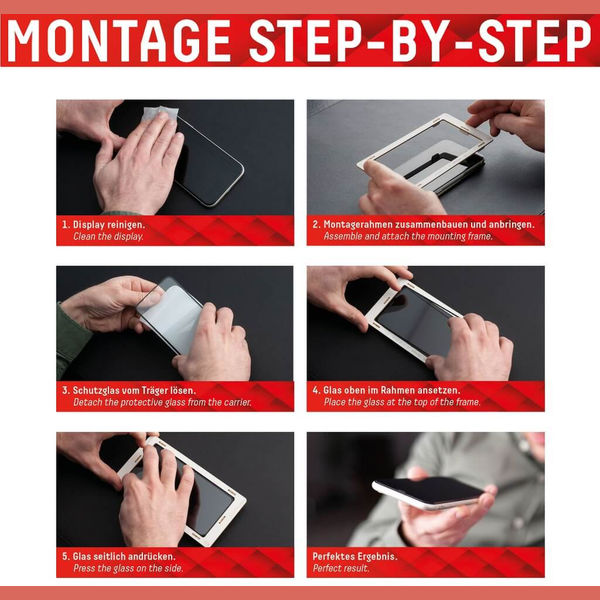 MONTAGE STEP-BY-STEP

1. Display reinigen.
Clean the display.

2. Montagerahmen zusammenbauen und anbringen.
Assemble and attach the mounting frame.

3. Schutzglas vom Träger lösen.
Detach the protective glass from the carrier.

4. Glas oben im Rahmen ansetzen.
Place the glass at the top of the frame.

5. Glas seitlich andrücken.
Press the glass on the side.

Perfektes Ergebnis.
Perfect result.