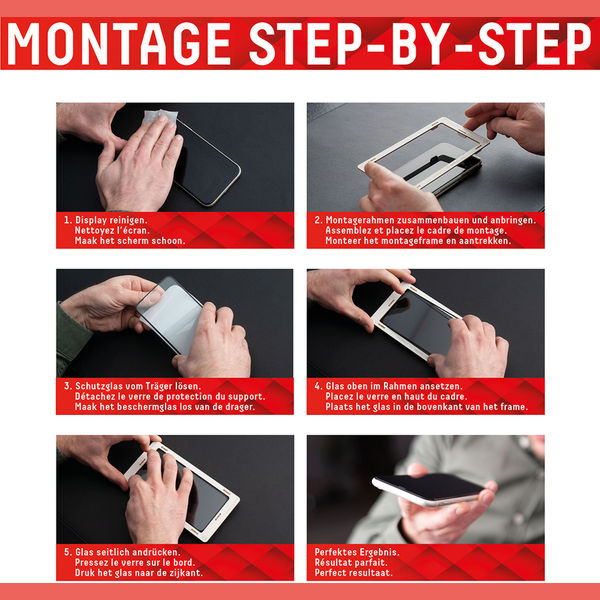 MONTAGE STEP-BY-STEP

1. Display reinigen.
Nettoyez l'écran.
Maak het scherm schoon.

2. Montagerahmen zusammenbauen und anbringen.
Assemblez et placez le cadre de montage.
Monteer het montageframe en aantrekken.

3. Schutzglas vom Träger lösen.
Détachez le verre de protection du support.
Maak het beschermglas los van de drager.

4. Glas oben im Rahmen ansetzen.
Placez le verre en haut du cadre.
Plaats het glas in de bovenkant van het frame.

5. Glas seitlich andrücken.
Pressez le verre sur le bord.
Druk het glas naar de zijkant.

Perfektes Ergebnis.
Résultat parfait.
Perfect resultaat.