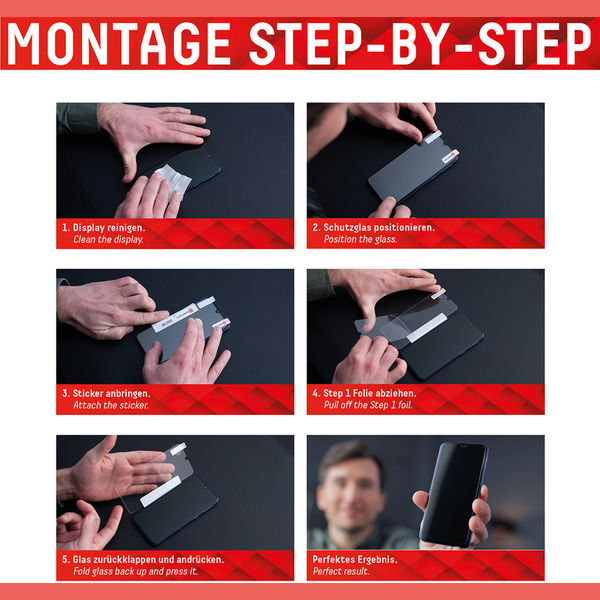 MONTAGE STEP-BY-STEP

1. Display reinigen.
Clean the display.

2. Schutzglas positionieren.
Position the glass.

3. Sticker anbringen.
Attach the sticker.

4. Step 1 Folie abziehen.
Pull off the Step 1 foil.

5. Glas zurückklappen und andrücken.
Fold glass back up and press it.

Perfektes Ergebnis.
Perfect result.