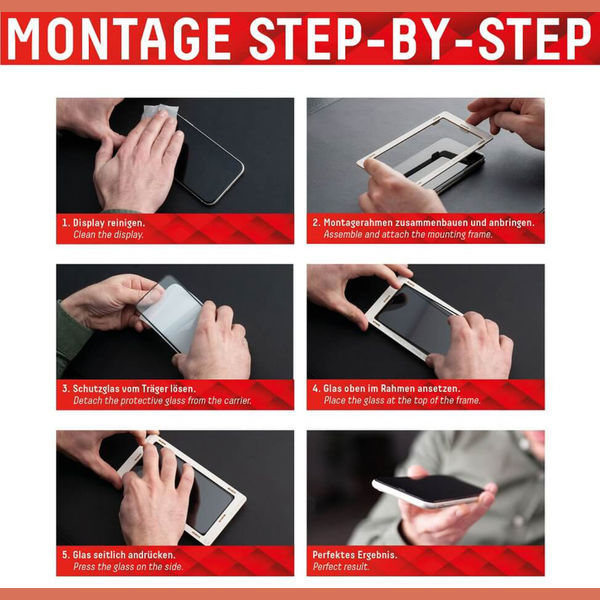 MONTAGE STEP-BY-STEP

1. Display reinigen.
Clean the display.

2. Montagerahmen zusammenbauen und anbringen.
Assemble and attach the mounting frame.

3. Schutzglas vom Träger lösen.
Detach the protective glass from the carrier.

4. Glas oben im Rahmen ansetzen.
Place the glass at the top of the frame.

5. Glas seitlich andrücken.
Press the glass on the side.

Perfektes Ergebnis.
Perfect result.