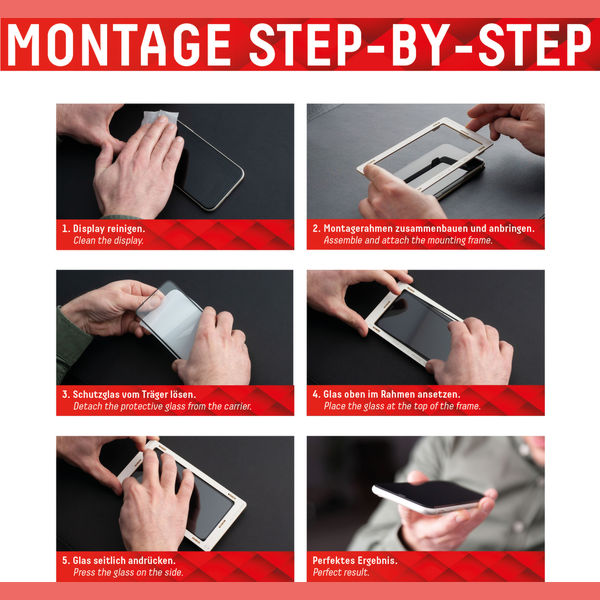 MONTAGE STEP-BY-STEP

1. Display reinigen.
Clean the display.

2. Montagerahmen zusammenbauen und anbringen.
Assemble and attach the mounting frame.

3. Schutzglas vom Träger lösen.
Detach the protective glass from the carrier.

4. Glas oben im Rahmen ansetzen.
Place the glass at the top of the frame.

5. Glas seitlich andrücken.
Press the glass on the side.

Perfektes Ergebnis.
Perfect result.