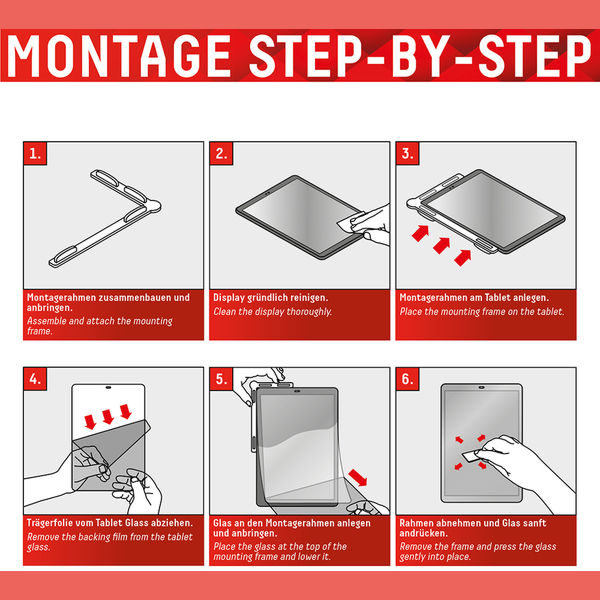 MONTAGE STEP-BY-STEP

1.

Montagerahmen zusammenbauen und anbringen.
Assemble and attach the mounting frame.

2.

Display gründlich reinigen.
Clean the display thoroughly.

3.

Montagerahmen am Tablet anlegen.
Place the mounting frame on the tablet.

4.

Trägerfolie vom Tablet Glass abziehen.
Remove the backing film from the tablet glass.

5.

Glas an den Montagerahmen anlegen und anbringen.
Place the glass at the top of the mounting frame and lower it.

6.

Rahmen abnehmen und Glas sanft andrücken.
Remove the frame and press the glass gently into place.