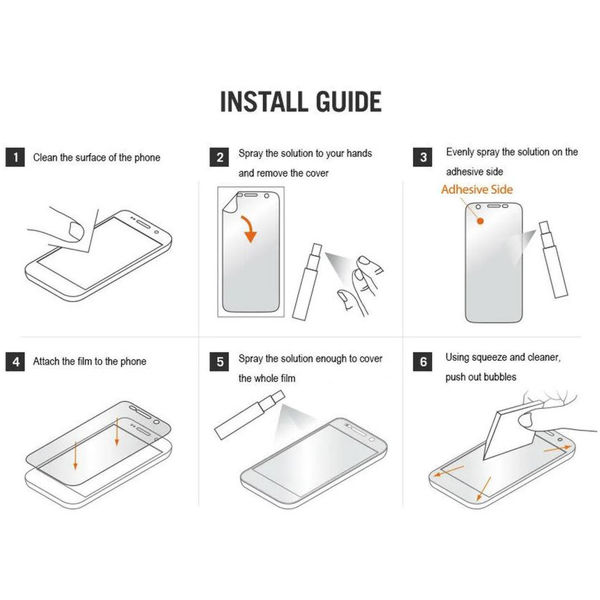 INSTALL GUIDE

1 Clean the surface of the phone

2 Spray the solution to your hands and remove the cover

3 Evenly spray the solution on the adhesive side

Adhesive Side

4 Attach the film to the phone

5 Spray the solution enough to cover the whole film

6 Using squeeze and cleaner, push out bubbles