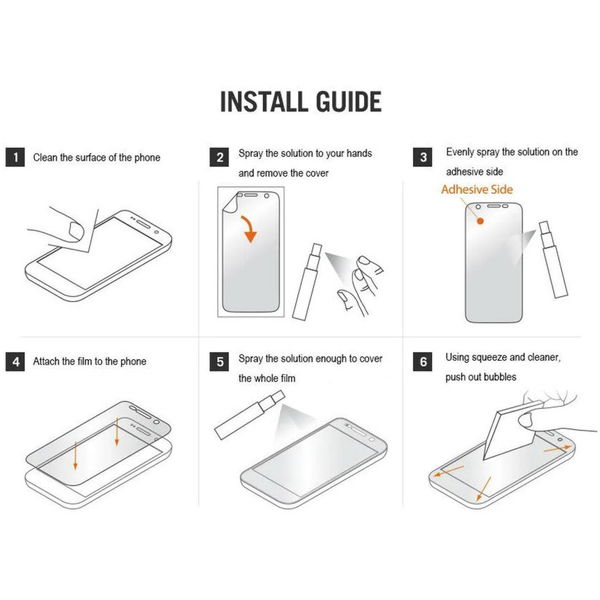 INSTALL GUIDE

1 Clean the surface of the phone

2 Spray the solution to your hands and remove the cover

3 Evenly spray the solution on the adhesive side

Adhesive Side

4 Attach the film to the phone

5 Spray the solution enough to cover the whole film

6 Using squeeze and cleaner, push out bubbles