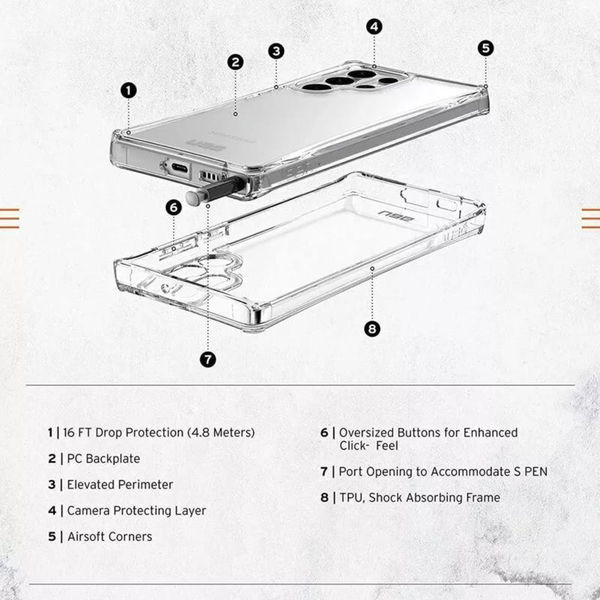 1
2
3
4
5
6
7
8

1 | 16 FT Drop Protection (4.8 Meters)

2 | PC Backplate

3 | Elevated Perimeter

4 | Camera Protecting Layer

5 | Airsoft Corners

6 | Oversized Buttons for Enhanced Click- Feel

7 | Port Opening to Accommodate S PEN

8 | TPU, Shock Absorbing Frame